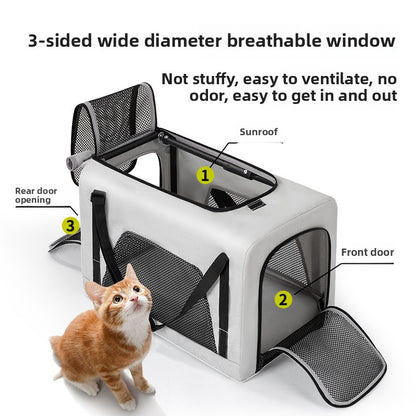 3-sided wide diameter breathable window

Not stuffy, easy to ventilate, no odor, easy to get in and out

Sunroof

1

Rear door opening

3

Front door

2