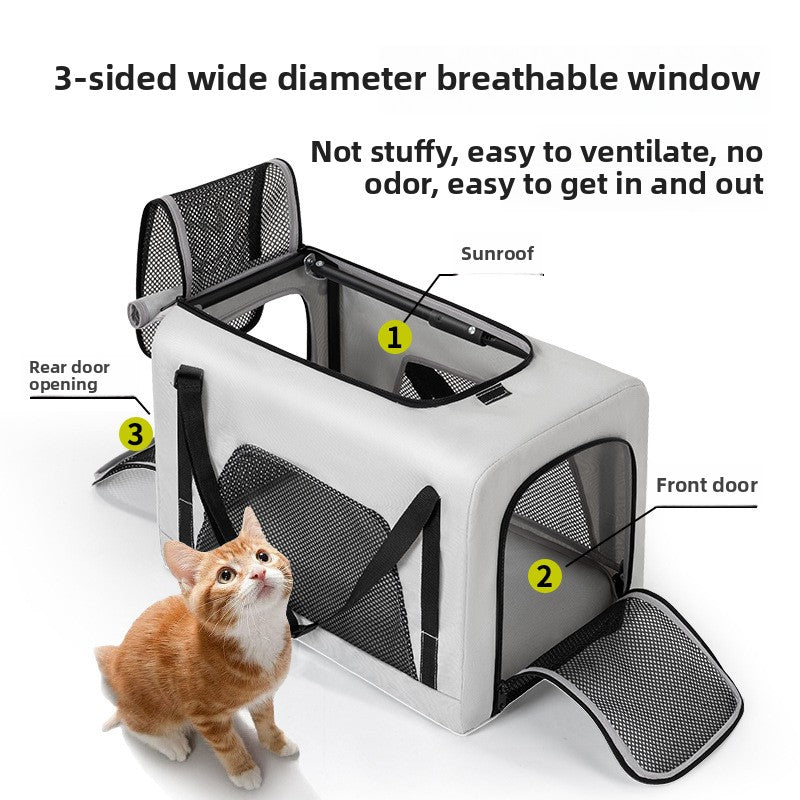 3-sided wide diameter breathable window

Not stuffy, easy to ventilate, no odor, easy to get in and out

Sunroof

1

Rear door opening

3

Front door

2