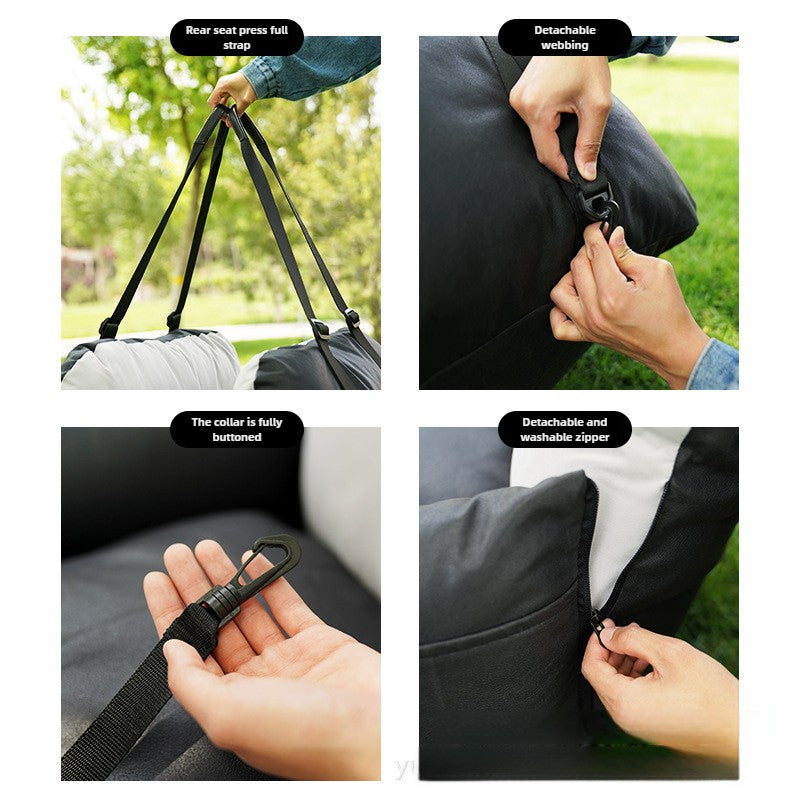 Rear seat press full strap

Detachable webbing

The collar is fully buttoned

Detachable and washable zipper